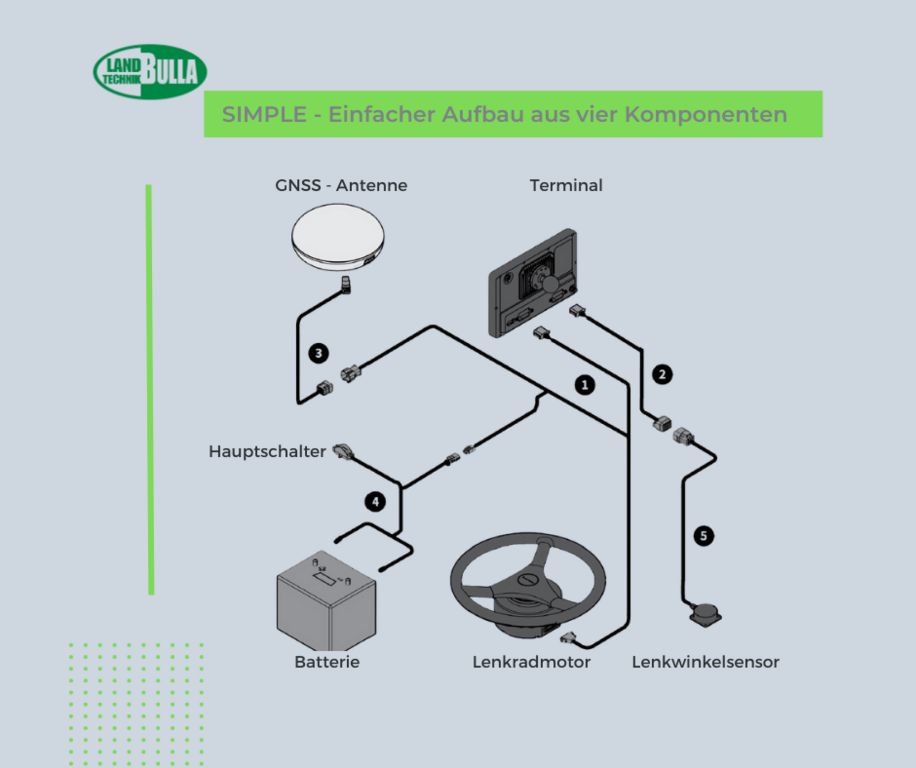 LAND TECHNIK BULLA

SIMPLE - Einfacher Aufbau aus vier Komponenten

GNSS - Antenne

Terminal

3

1

2

Hauptschalter

4

5

Batterie

Lenkradmotor

Lenkwinkelsensor